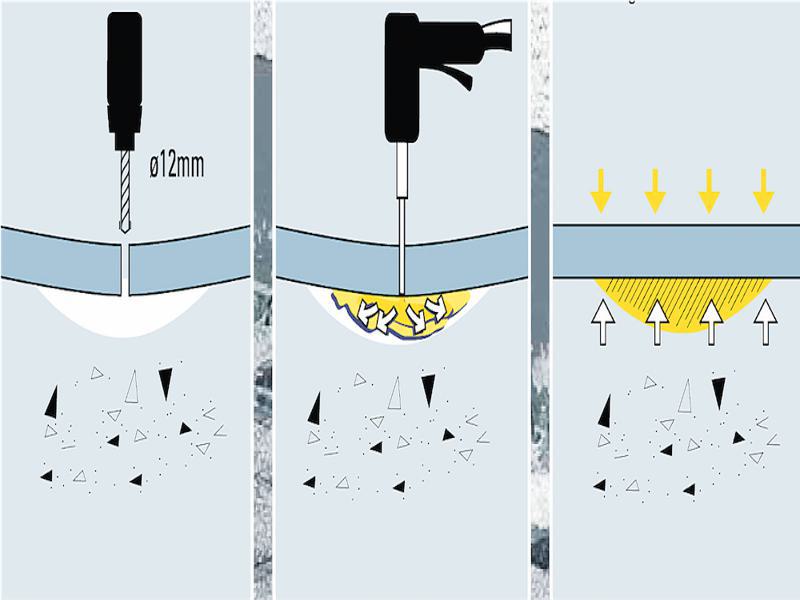 ø12mm